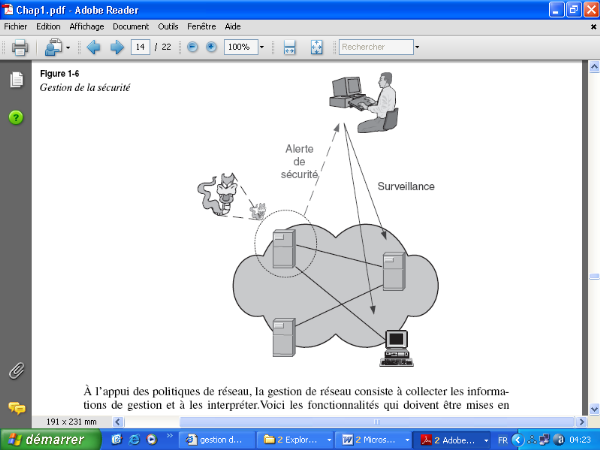 Chap1.pdf - Adobe Reader

Fichier Edition Affichage Document Outils Fenêtre Aide

14 / 22 100% Rechercher

Figure 1-6
Gestion de la sécurité

Alerte de sécurité

Surveillance

À l'appui des politiques de réseau, la gestion de réseau consiste à collecter les informations de gestion et à les interpréter.Voici les fonctionnalités qui doivent être mises en

191 x 231 mm

démarrer gestion d... 2 Explor... 2 Micros... 2 Adobe... FR 04:23