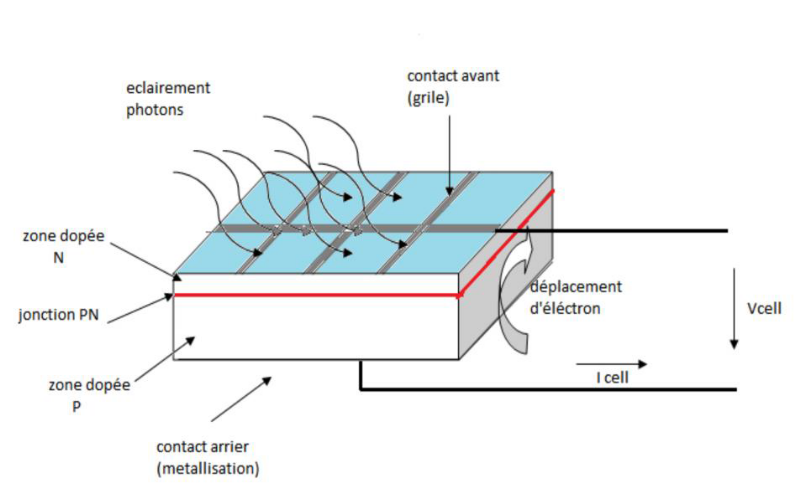 eclairement photons

contact avant (grile)

zone dopée N

jonction PN

zone dopée P

déplacement d'éléctron

Vcell

I cell

contact arrier (metallisation)