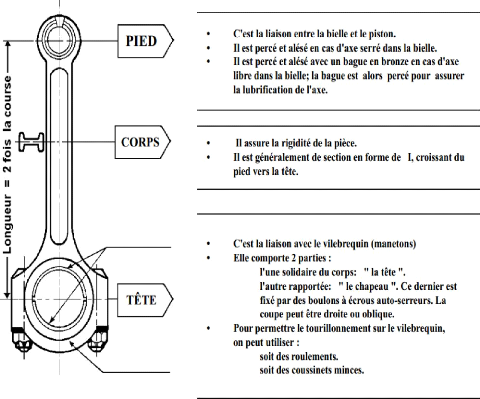 Longueur = 2 fois la course

PIED

• C'est la liaison entre la bielle et le piston.
• Il est percé et alésé en cas d'axe serré dans la bielle.
• Il est percé et alésé avec un bague en bronze en cas d'axe libre dans la bielle; la bague est alors percé pour assurer la lubrification de l'axe.

CORPS

• Il assure la rigidité de la pièce.
• Il est généralement de section en forme de I, croissant du pied vers la tête.

TÊTE

• C'est la liaison avec le vilebrequin (manetons)
• Elle comporte 2 parties :
l'une solidaire du corps: " la tête ".
l'autre rapportée: " le chapeau ". Ce dernier est fixé par des boulons à écrous auto-serreurs. La coupe peut être droite ou oblique.
• Pour permettre le tourillonnement sur le vilebrequin, on peut utiliser :
soit des roulements.
soit des coussinets minces.