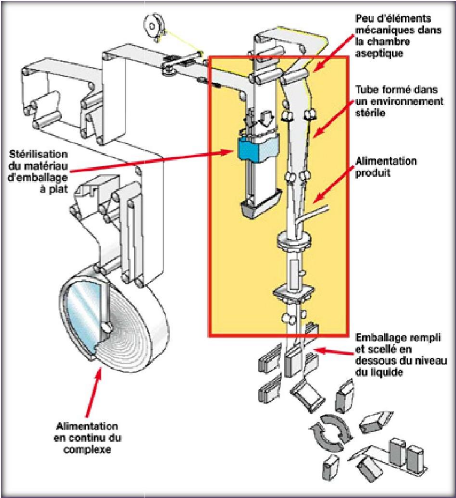 Peu d'éléments mécaniques dans la chambre aseptique

Tube formé dans un environnement stérile

Stérilisation du matériau d'emballage à plat

Alimentation produit

Emballage rempli et scellé en dessous du niveau du liquide

Alimentation en continu du complexe