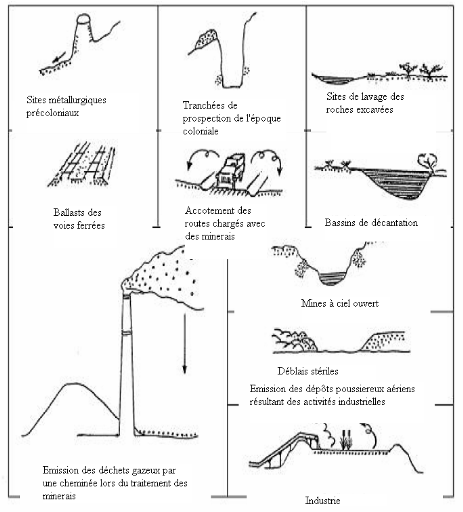 Sites métallurgiques précoloniaux

Tranchées de prospection de l'époque coloniale

Sites de lavage des roches excavées

Ballasts des voies ferrées

Accotement des routes chargés avec des minerais

Bassins de décantation

Mines à ciel ouvert

Déblais stériles

Emission des dépôts poussiereux aériens résultant des activités industrielles

Emission des déchets gazeux par une cheminée lors du traitement des minerais

Industrie