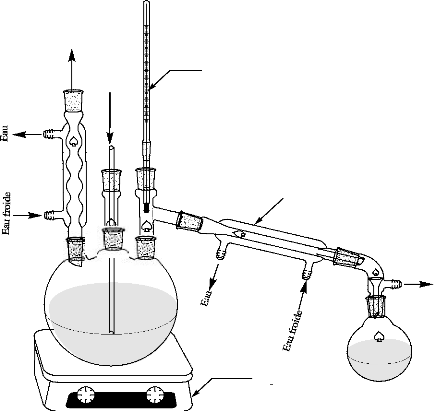 Eau

Eau froide

Eau

Eau froide